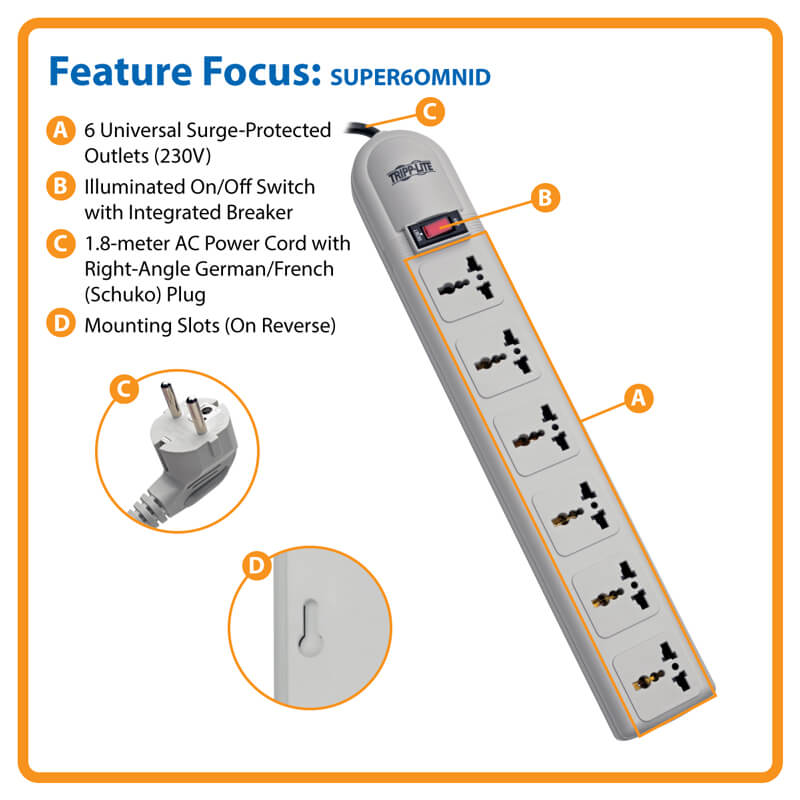 Feature Focus: SUPER6OMNID

A 6 Universal Surge-Protected Outlets (230V)

B Illuminated On/Off Switch with Integrated Breaker

C 1.8-meter AC Power Cord with Right-Angle German/French (Schuko) Plug

D Mounting Slots (On Reverse)

C

TRIPP·LITE

B

A

C

D