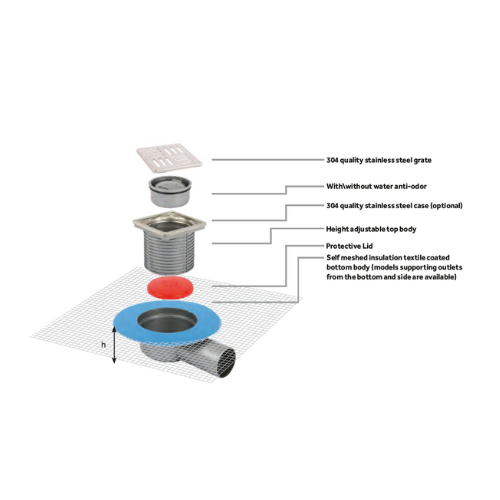 304 quality stainless steel grate

With\without water anti-odor

304 quality stainless steel case (optional)

Height adjustable top body

Protective Lid

Self meshed insulation textile coated bottom body (models supporting outlets from the bottom and side are available)

h