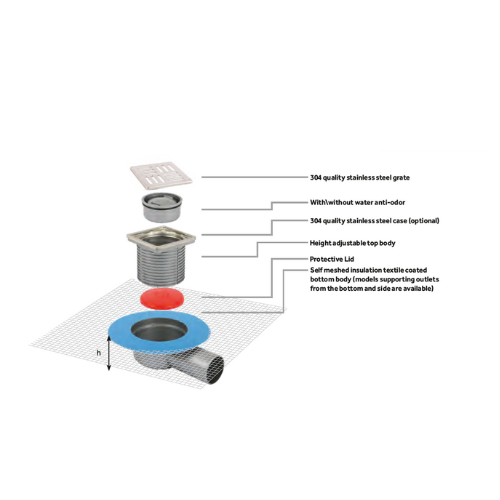 304 quality stainless steel grate

With\without water anti-odor

304 quality stainless steel case (optional)

Height adjustable top body

Protective Lid

Self meshed insulation textile coated bottom body (models supporting outlets from the bottom and side are available)

h